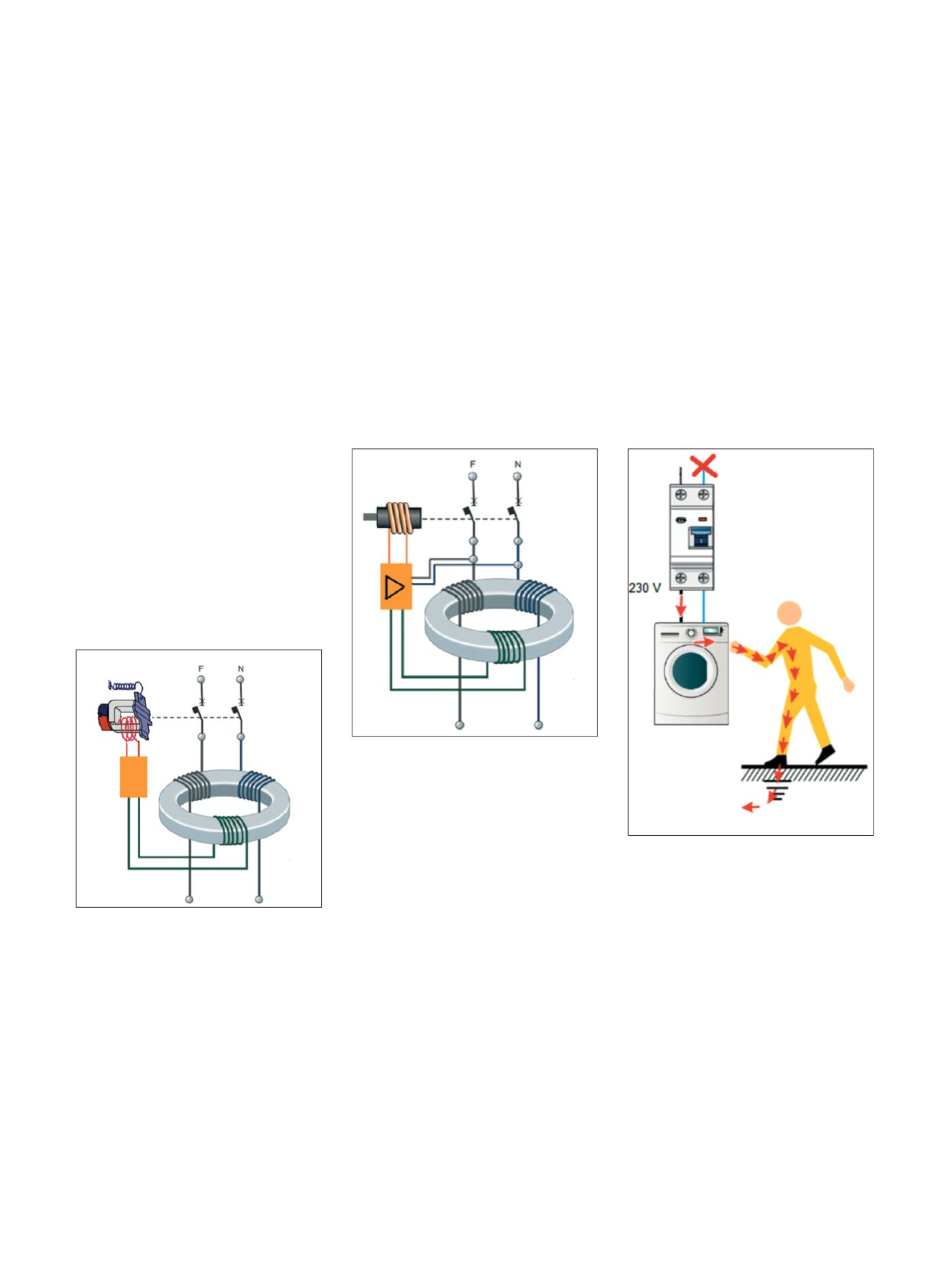 F N

F N

230 V